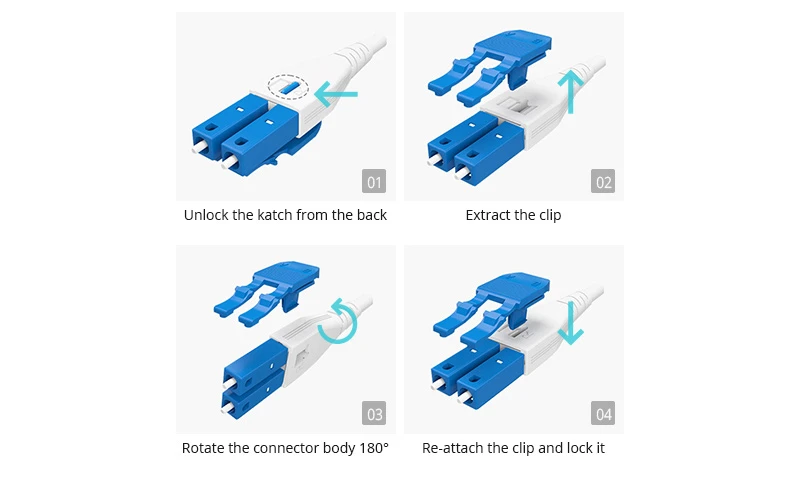 01

Unlock the katch from the back

02

Extract the clip

03

Rotate the connector body 180°

04

Re-attach the clip and lock it